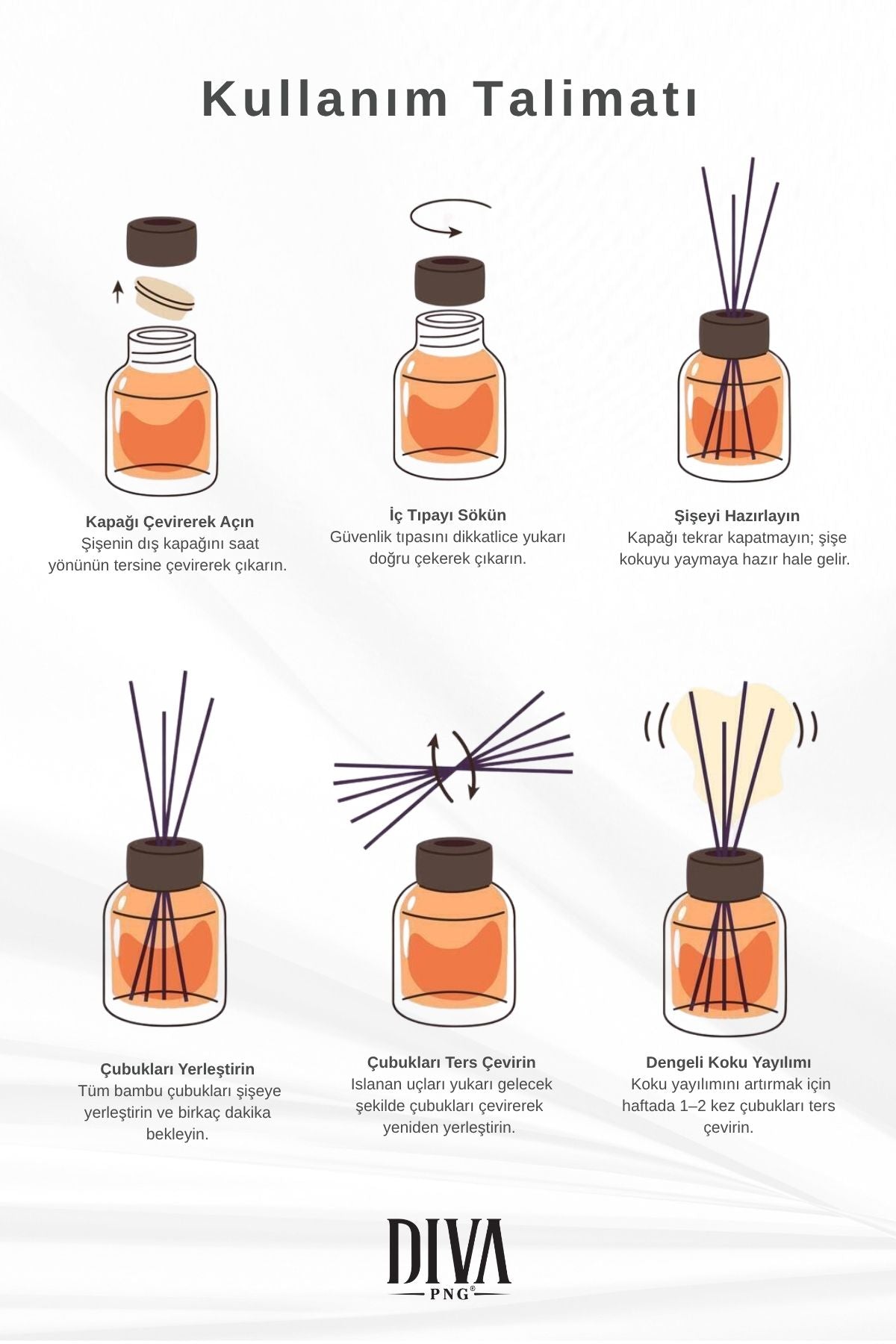 Kullanım Talimatı

Kapağı Çevirerek Açın
Şişenin dış kapağını saat yönünün tersine çevirerek çıkarın.

İç Tıpayı Sökün
Güvenlik tıpasını dikkatlice yukarı doğru çekerek çıkarın.

Şişeyi Hazırlayın
Kapağı tekrar kapatmayın; şişe kokuyu yaymaya hazır hale gelir.

Çubukları Yerleştirin
Tüm bambu çubukları şişeye yerleştirin ve birkaç dakika bekleyin.

Çubukları Ters Çevirin
Islanan uçları yukarı gelecek şekilde çubukları çevirerek yeniden yerleştirin.

Dengeli Koku Yayılımı
Koku yayılımını artırmak için haftada 1–2 kez çubukları ters çevirin.

DIVA
PNG®