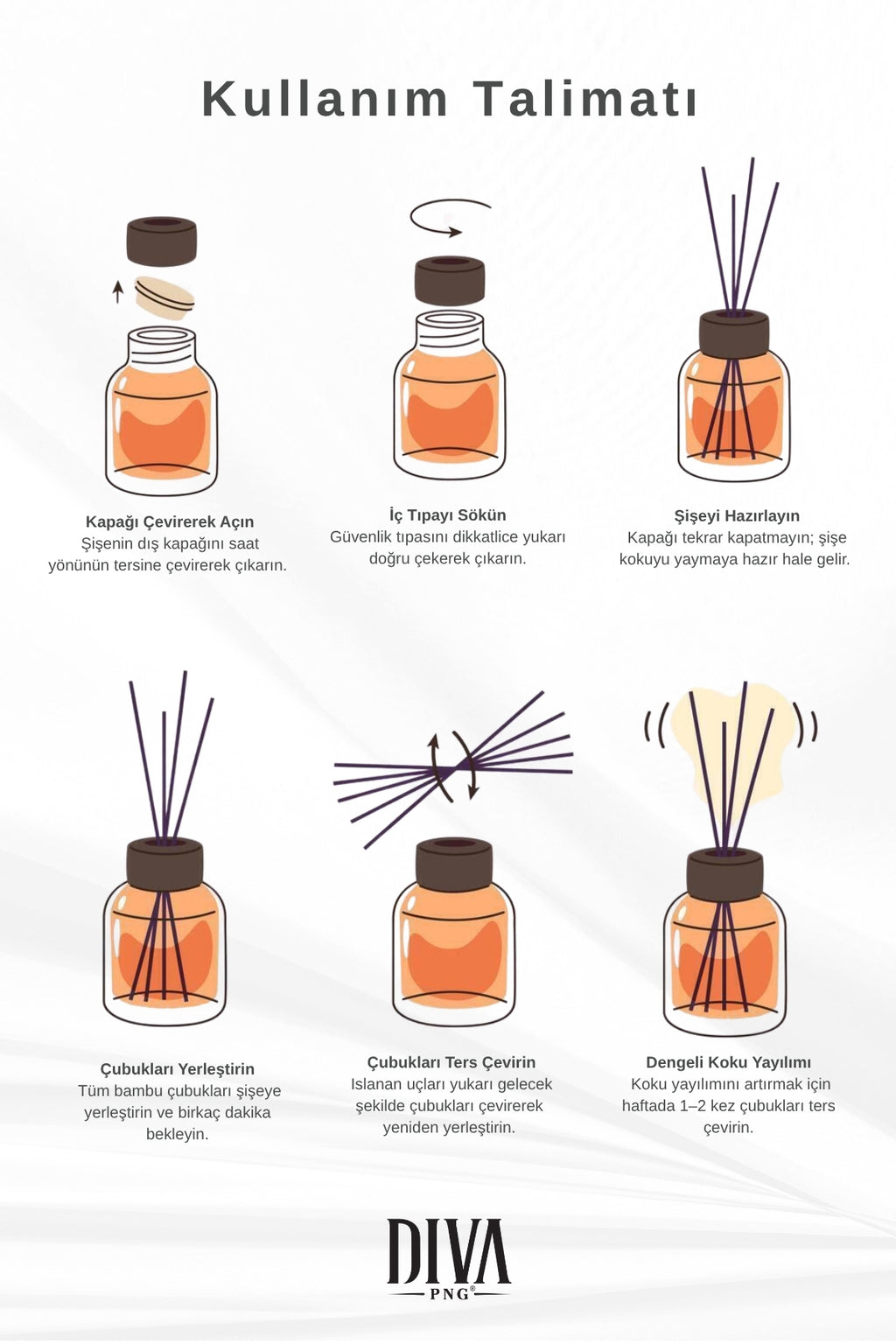 Kullanım Talimatı

Kapağı Çevirerek Açın
Şişenin dış kapağını saat yönünün tersine çevirerek çıkarın.

İç Tıpayı Sökün
Güvenlik tıpasını dikkatlice yukarı doğru çekerek çıkarın.

Şişeyi Hazırlayın
Kapağı tekrar kapatmayın; şişe kokuyu yaymaya hazır hale gelir.

Çubukları Yerleştirin
Tüm bambu çubukları şişeye yerleştirin ve birkaç dakika bekleyin.

Çubukları Ters Çevirin
Islanan uçları yukarı gelecek şekilde çubukları çevirerek yeniden yerleştirin.

Dengeli Koku Yayılımı
Koku yayılımını artırmak için haftada 1–2 kez çubukları ters çevirin.

DIVA
PNG®