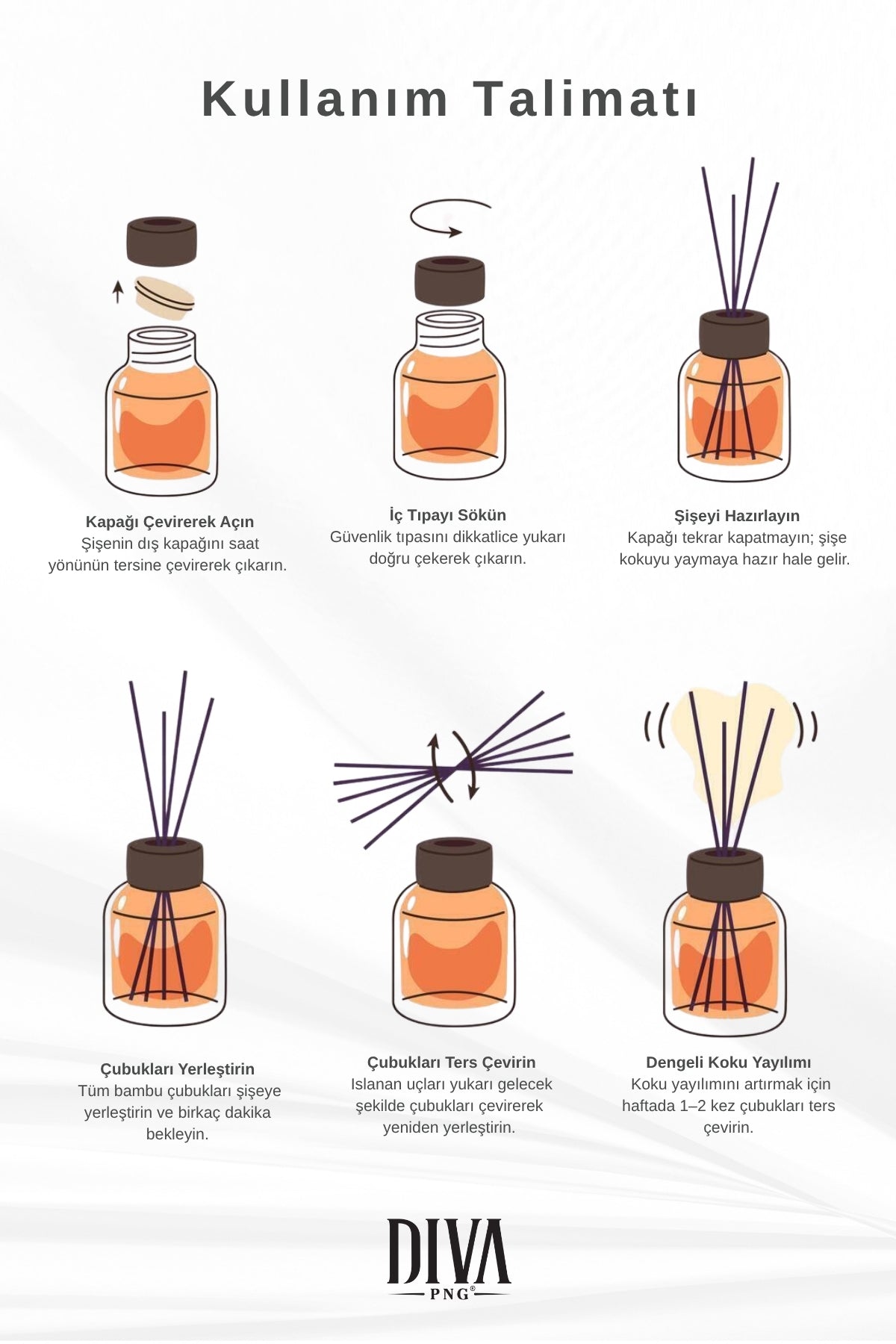 Kullanım Talimatı

Kapağı Çevirerek Açın
Şişenin dış kapağını saat yönünün tersine çevirerek çıkarın.

İç Tıpayı Sökün
Güvenlik tıpasını dikkatlice yukarı doğru çekerek çıkarın.

Şişeyi Hazırlayın
Kapağı tekrar kapatmayın; şişe kokuyu yaymaya hazır hale gelir.

Çubukları Yerleştirin
Tüm bambu çubukları şişeye yerleştirin ve birkaç dakika bekleyin.

Çubukları Ters Çevirin
Islanan uçları yukarı gelecek şekilde çubukları çevirerek yeniden yerleştirin.

Dengeli Koku Yayılımı
Koku yayılımını artırmak için haftada 1–2 kez çubukları ters çevirin.

DIVA
PNG®