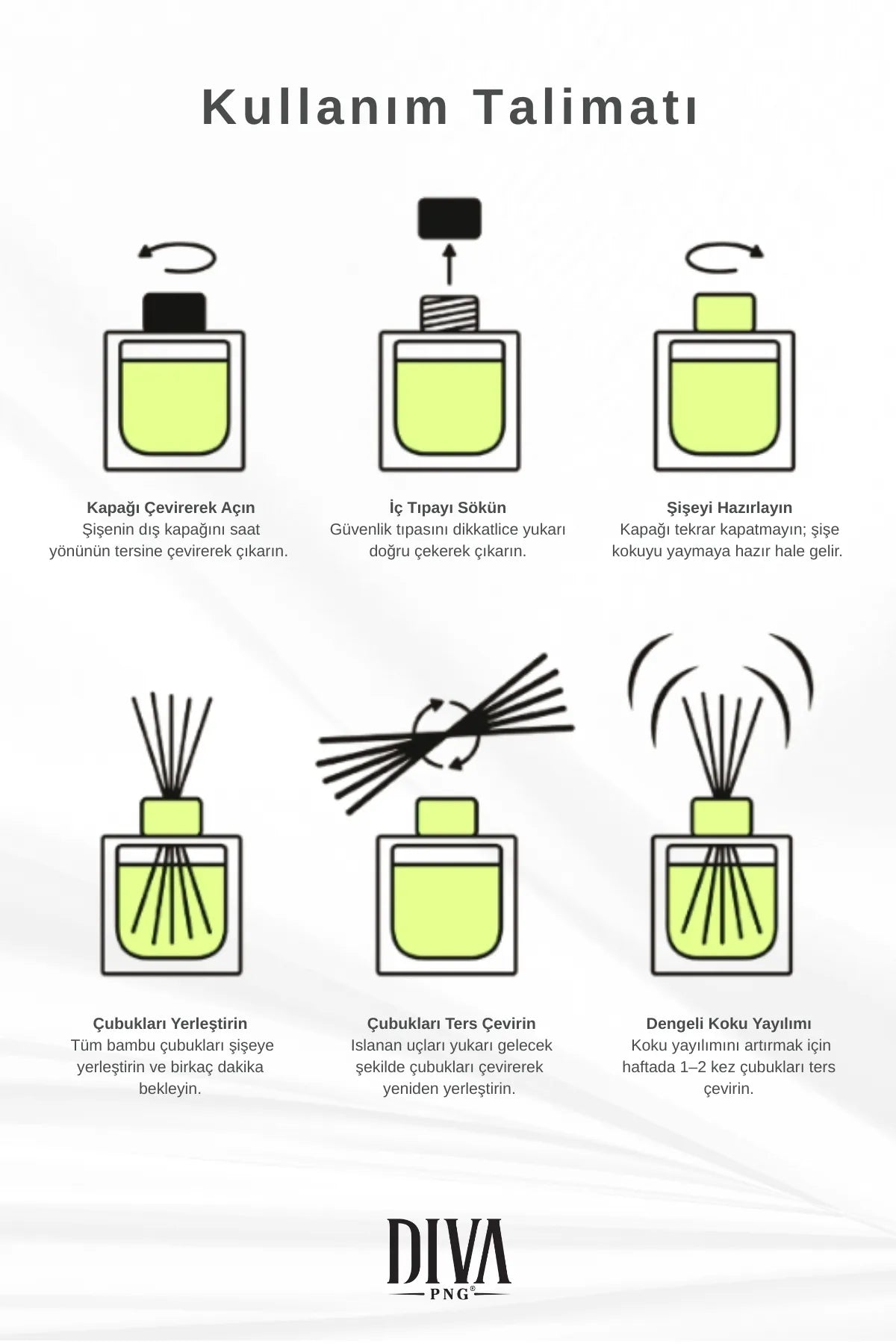 Kullanım Talimatı

Kapağı Çevirerek Açın
Şişenin dış kapağını saat yönünün tersine çevirerek çıkarın.

İç Tıpayı Sökün
Güvenlik tıpasını dikkatlice yukarı doğru çekerek çıkarın.

Şişeyi Hazırlayın
Kapağı tekrar kapatmayın; şişe kokuyu yaymaya hazır hale gelir.

Çubukları Yerleştirin
Tüm bambu çubukları şişeye yerleştirin ve birkaç dakika bekleyin.

Çubukları Ters Çevirin
Islanan uçları yukarı gelecek şekilde çubukları çevirerek yeniden yerleştirin.

Dengeli Koku Yayılımı
Koku yayılımını artırmak için haftada 1–2 kez çubukları ters çevirin.

DIVA
PNG®