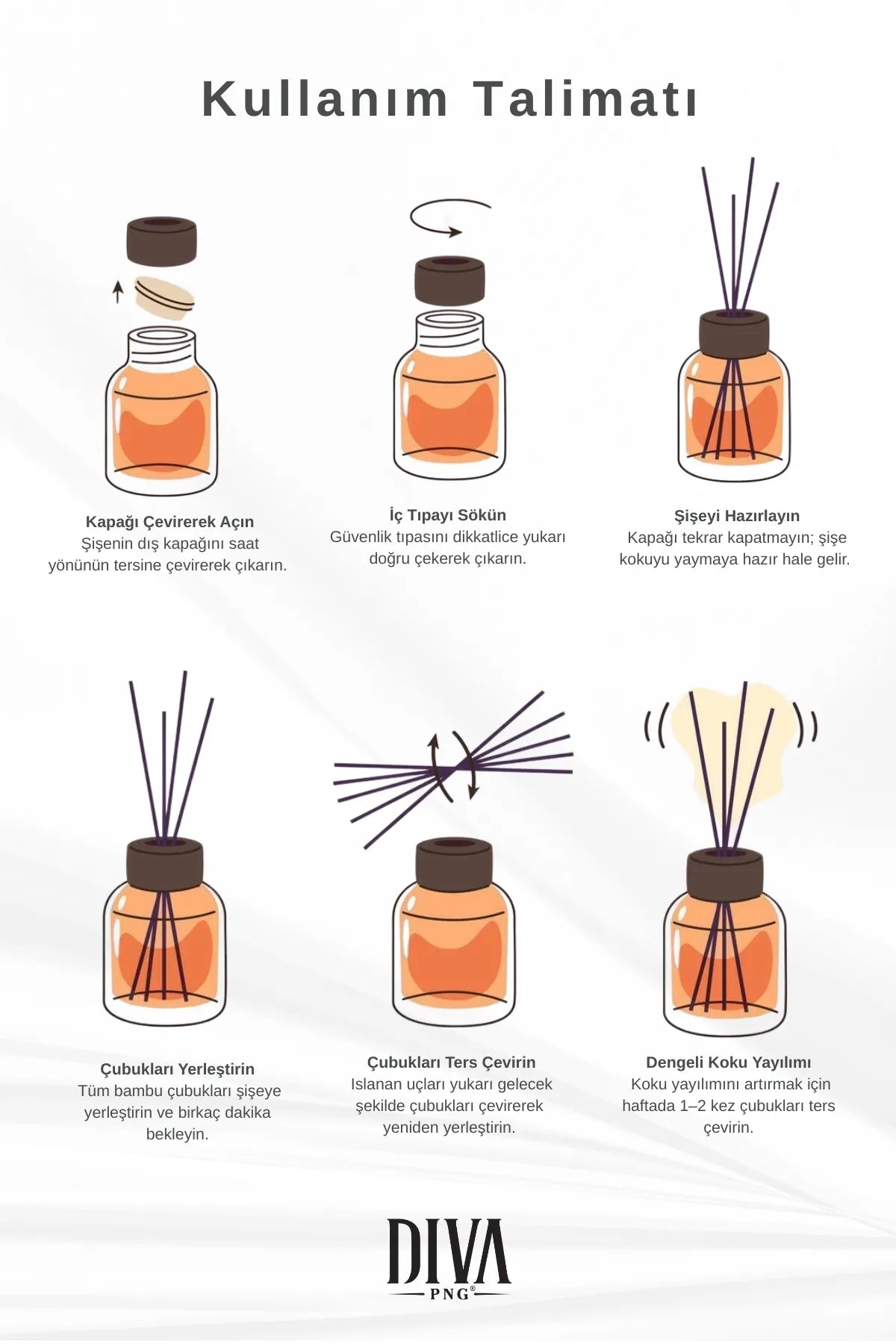 Kullanım Talimatı

Kapağı Çevirerek Açın
Şişenin dış kapağını saat yönünün tersine çevirerek çıkarın.

İç Tıpayı Sökün
Güvenlik tıpasını dikkatlice yukarı doğru çekerek çıkarın.

Şişeyi Hazırlayın
Kapağı tekrar kapatmayın; şişe kokuyu yaymaya hazır hale gelir.

Çubukları Yerleştirin
Tüm bambu çubukları şişeye yerleştirin ve birkaç dakika bekleyin.

Çubukları Ters Çevirin
Islanan uçları yukarı gelecek şekilde çubukları çevirerek yeniden yerleştirin.

Dengeli Koku Yayılımı
Koku yayılımını artırmak için haftada 1–2 kez çubukları ters çevirin.

DIVA
PNG®