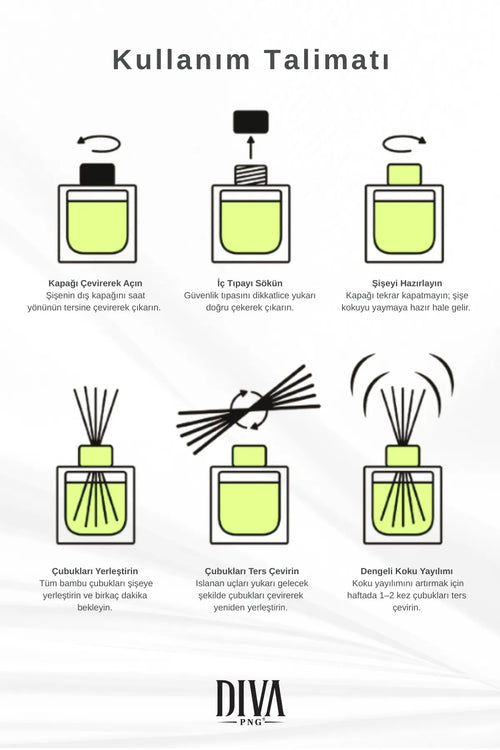 Kullanım Talimatı

Kapağı Çevirerek Açın
Şişenin dış kapağını saat yönünün tersine çevirerek çıkarın.

İç Tıpayı Sökün
Güvenlik tıpasını dikkatlice yukarı doğru çekerek çıkarın.

Şişeyi Hazırlayın
Kapağı tekrar kapatmayın; şişe kokuyu yaymaya hazır hale gelir.

Çubukları Yerleştirin
Tüm bambu çubukları şişeye yerleştirin ve birkaç dakika bekleyin.

Çubukları Ters Çevirin
Islanan uçları yukarı gelecek şekilde çubukları çevirerek yeniden yerleştirin.

Dengeli Koku Yayılımı
Koku yayılımını artırmak için haftada 1–2 kez çubukları ters çevirin.

DIVA
PNG®