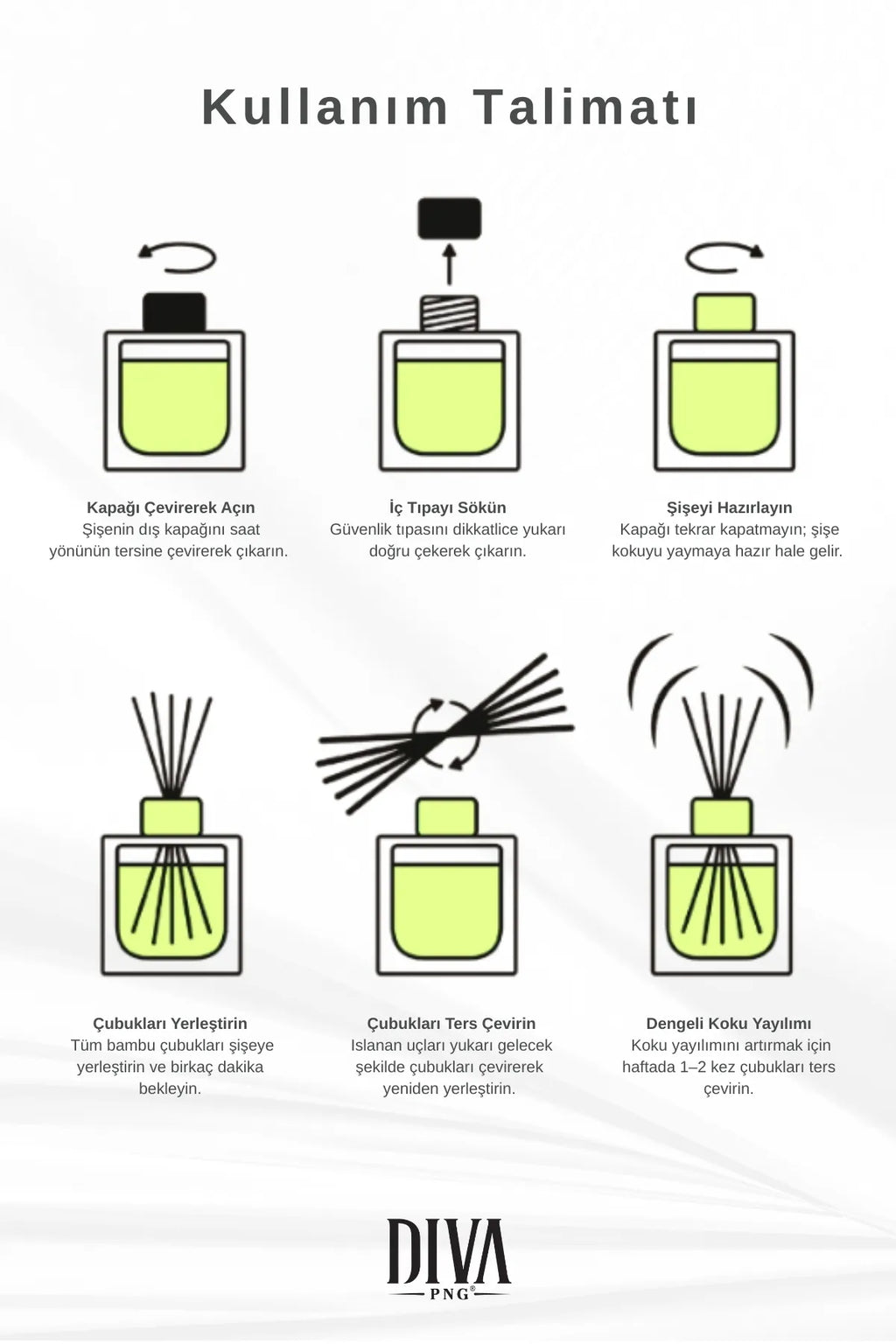 Kullanım Talimatı

Kapağı Çevirerek Açın
Şişenin dış kapağını saat yönünün tersine çevirerek çıkarın.

İç Tıpayı Sökün
Güvenlik tıpasını dikkatlice yukarı doğru çekerek çıkarın.

Şişeyi Hazırlayın
Kapağı tekrar kapatmayın; şişe kokuyu yaymaya hazır hale gelir.

Çubukları Yerleştirin
Tüm bambu çubukları şişeye yerleştirin ve birkaç dakika bekleyin.

Çubukları Ters Çevirin
Islanan uçları yukarı gelecek şekilde çubukları çevirerek yeniden yerleştirin.

Dengeli Koku Yayılımı
Koku yayılımını artırmak için haftada 1–2 kez çubukları ters çevirin.

DIVA
PNG®